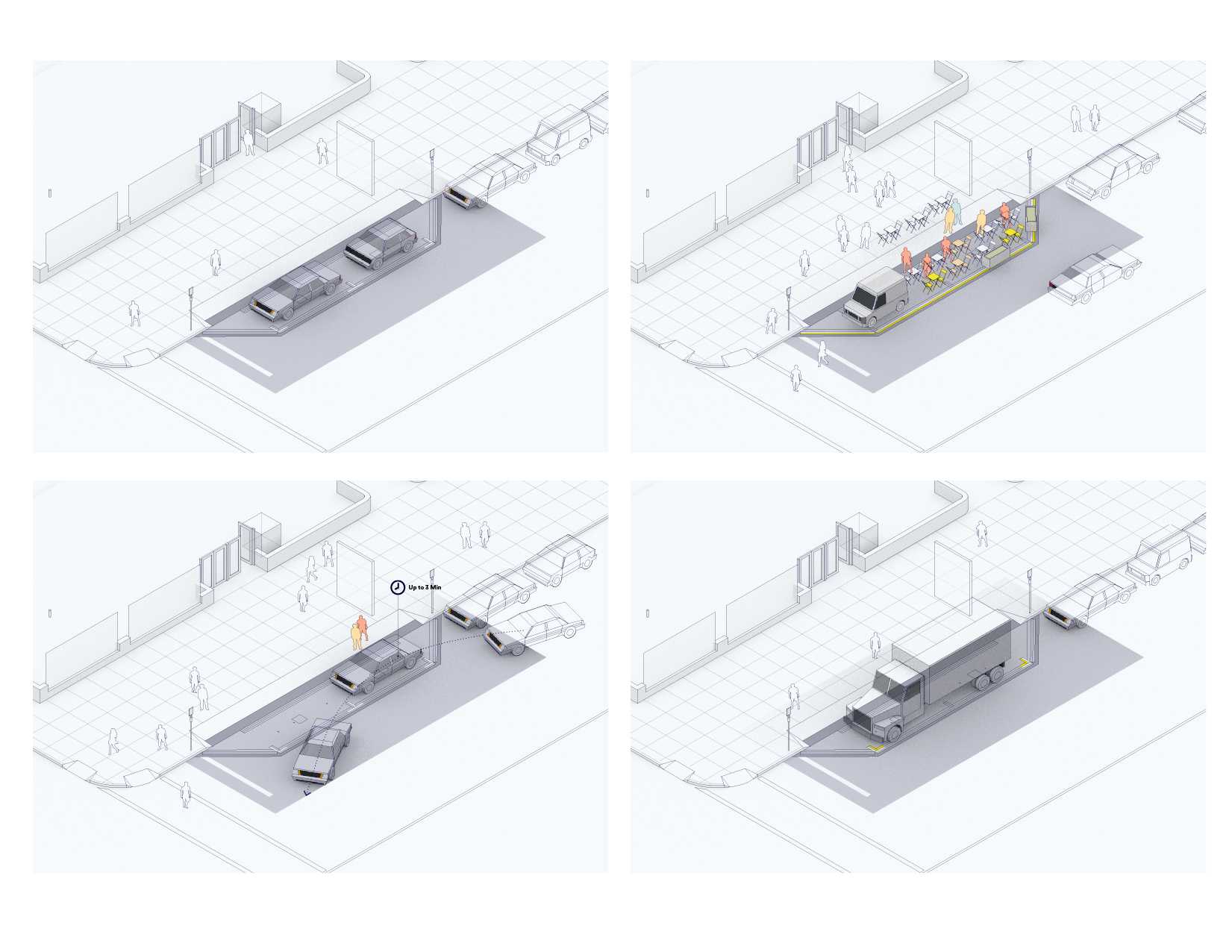 Up to 3 Min