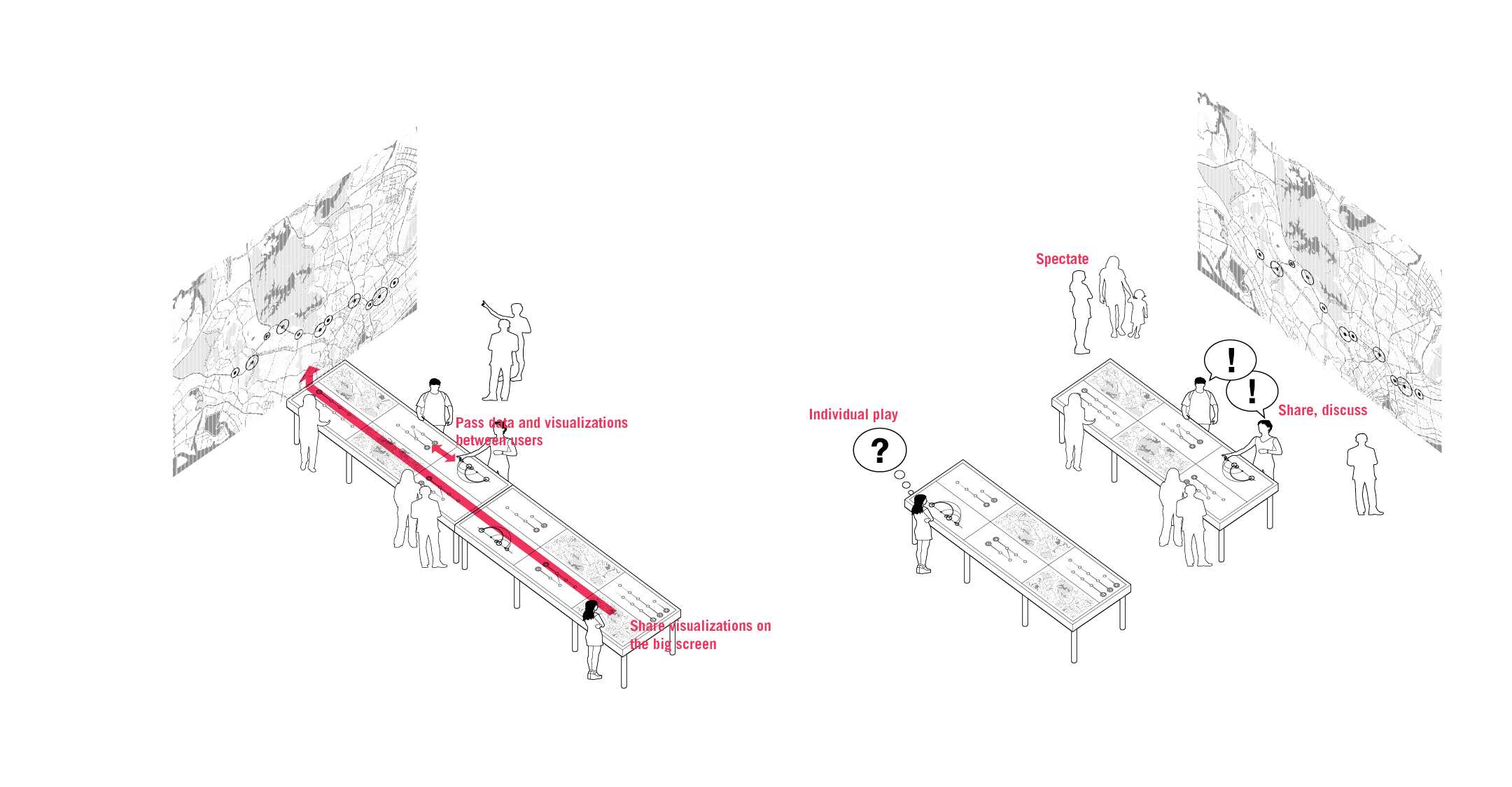 Pass data and visualizations between users

Share visualizations on the big screen

Spectate

Individual play

?

!

!

Share, discuss